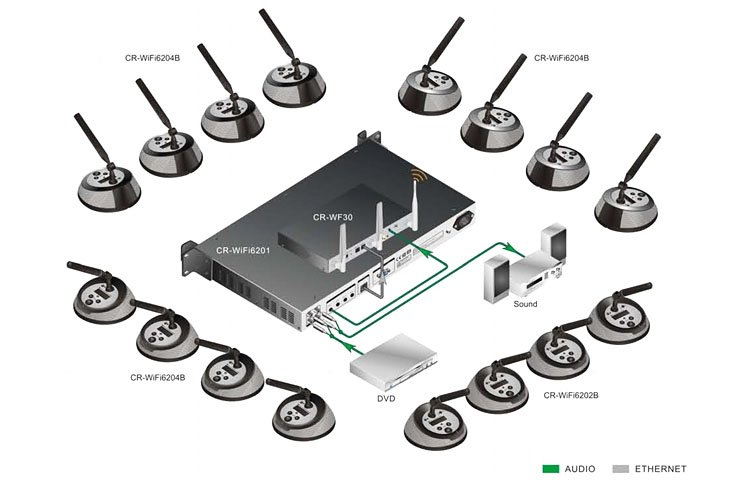 CR-WiFi6204B

CR-WiFi6204B

CR-WF30

CR-WiFi6201

Sound

CR-WiFi6204B

DVD

CR-WiFi6202B

AUDIO ETHERNET